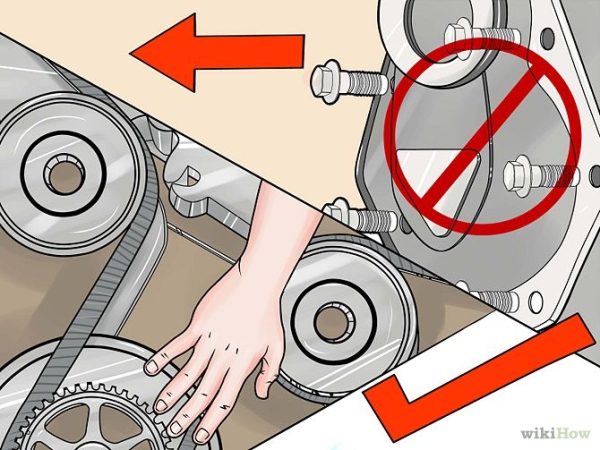 wikiHow