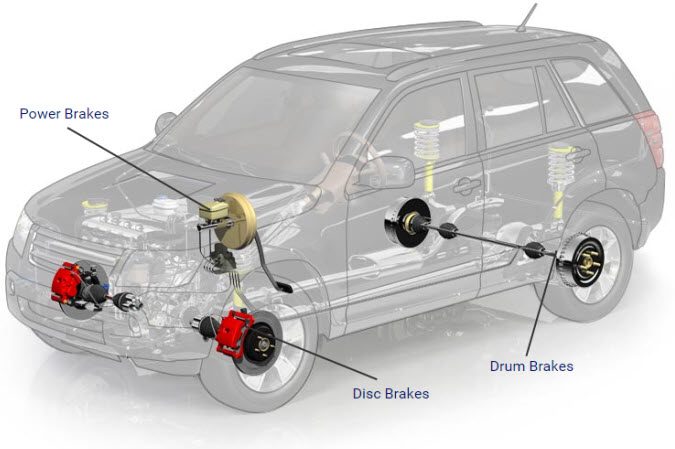 Power Brakes

Drum Brakes

Disc Brakes