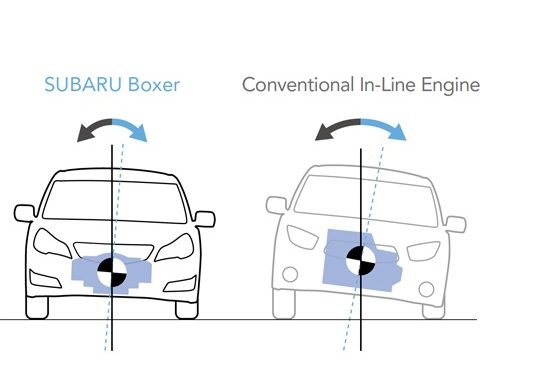 SUBARU Boxer

Conventional In-Line Engine