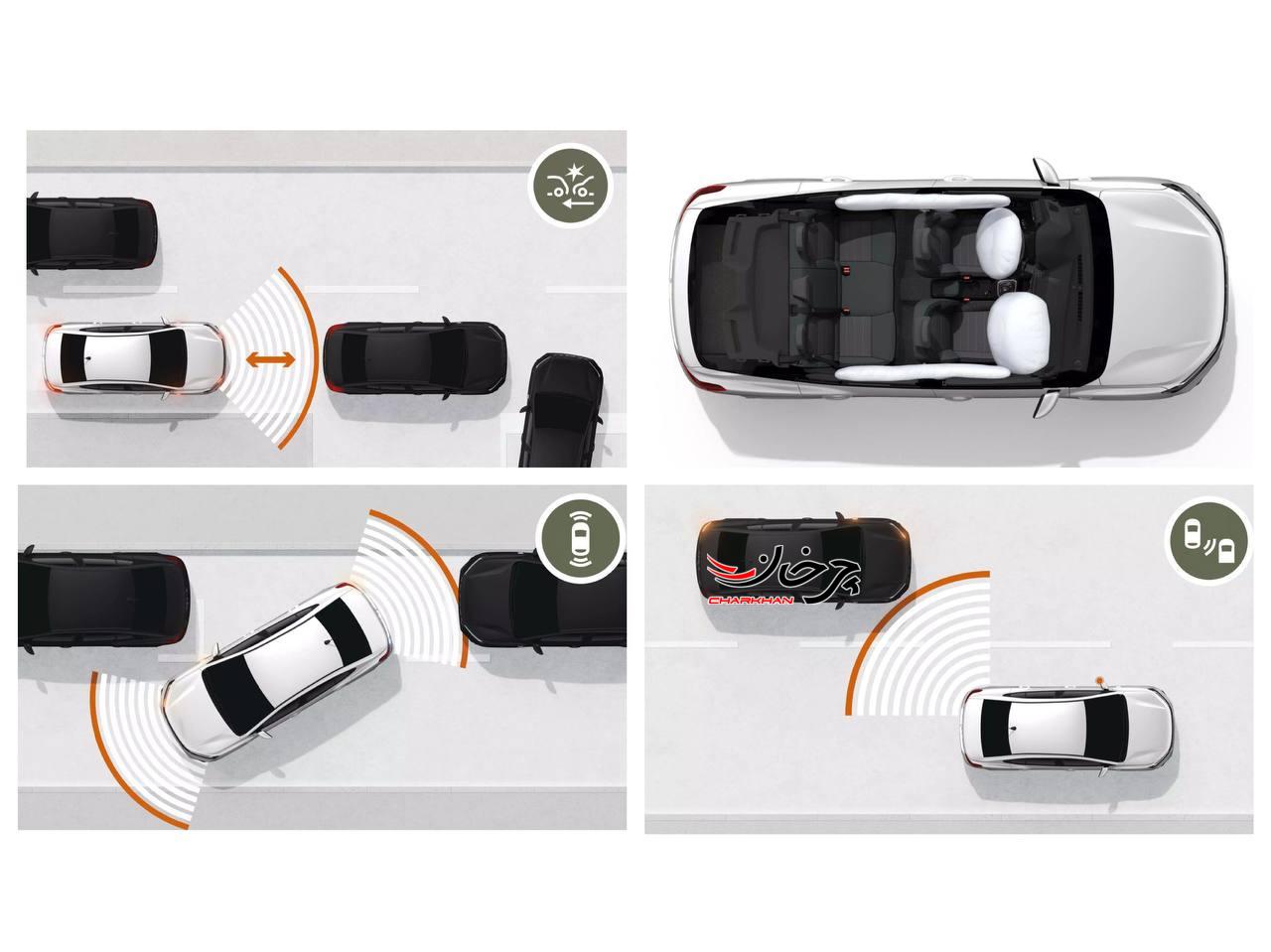 چرخان
CHARKHAN