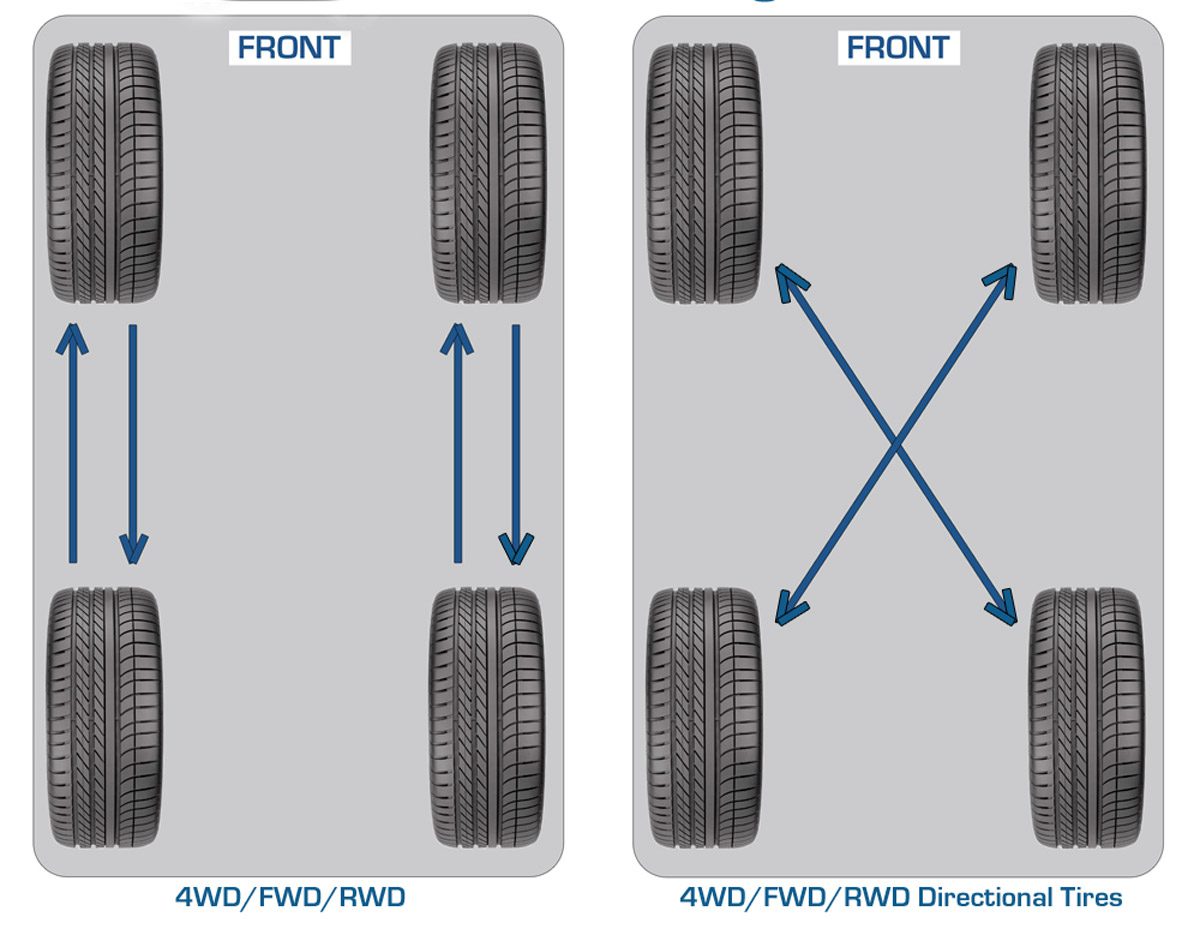 FRONT

4WD/FWD/RWD

FRONT

4WD/FWD/RWD Directional Tires